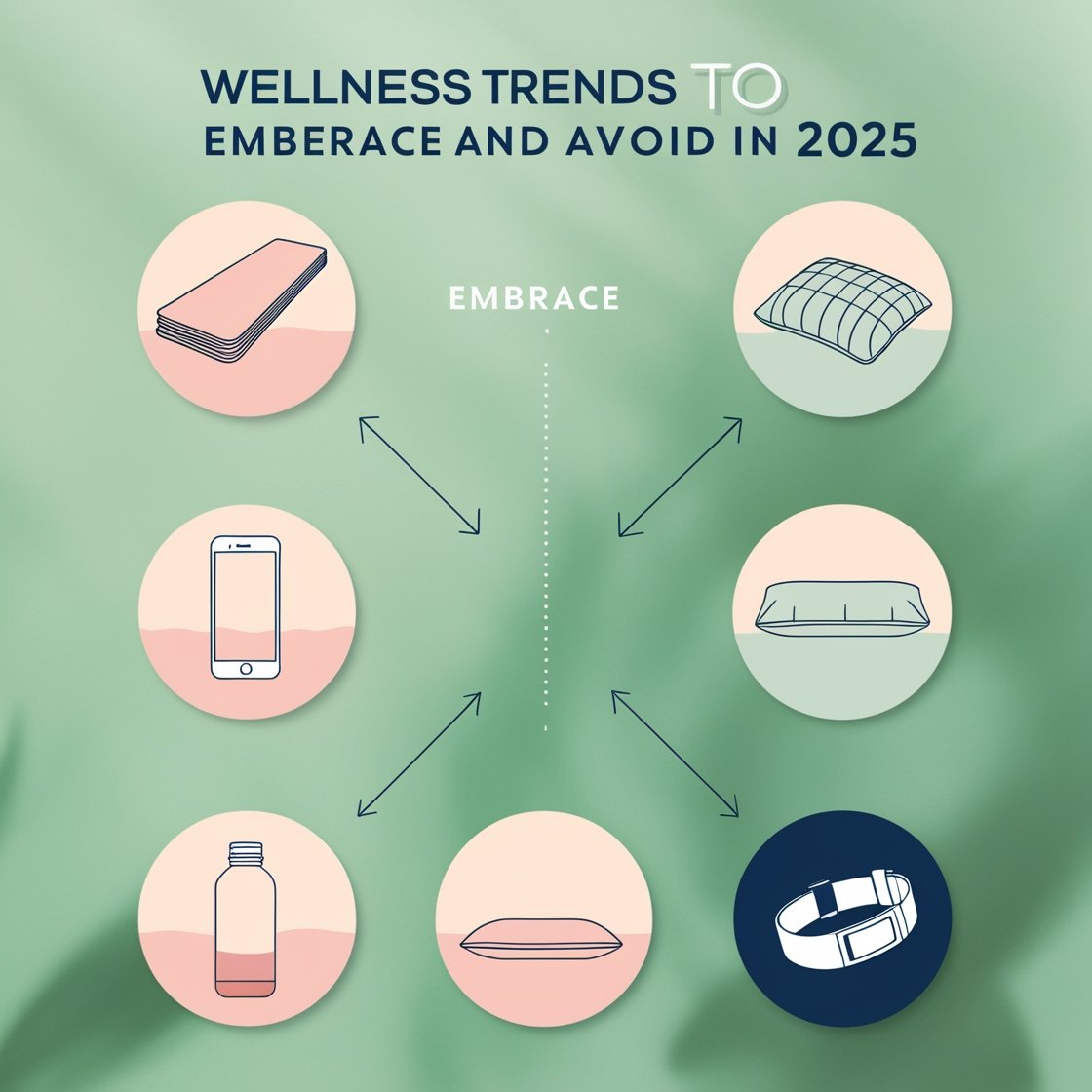 WELLNESS TRENDS TO EMBERACE AND AVOID IN 2025

EMBRACE